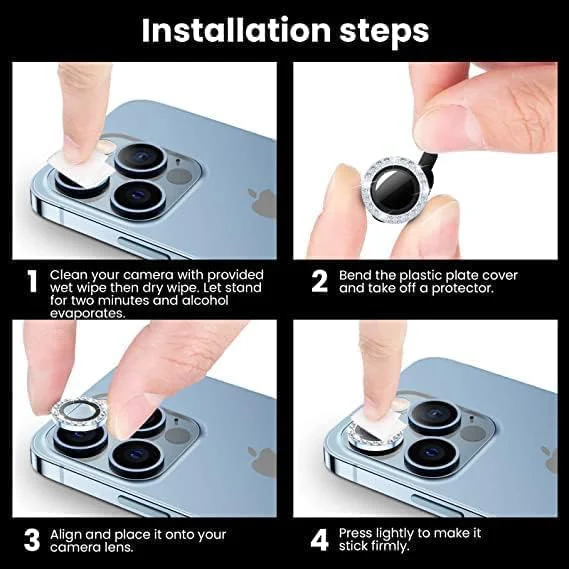 Installation steps

1 Clean your camera with provided wet wipe then dry wipe. Let stand for two minutes and alcohol evaporates.

2 Bend the plastic plate cover and take off a protector.

3 Align and place it onto your camera lens.

4 Press lightly to make it stick firmly.