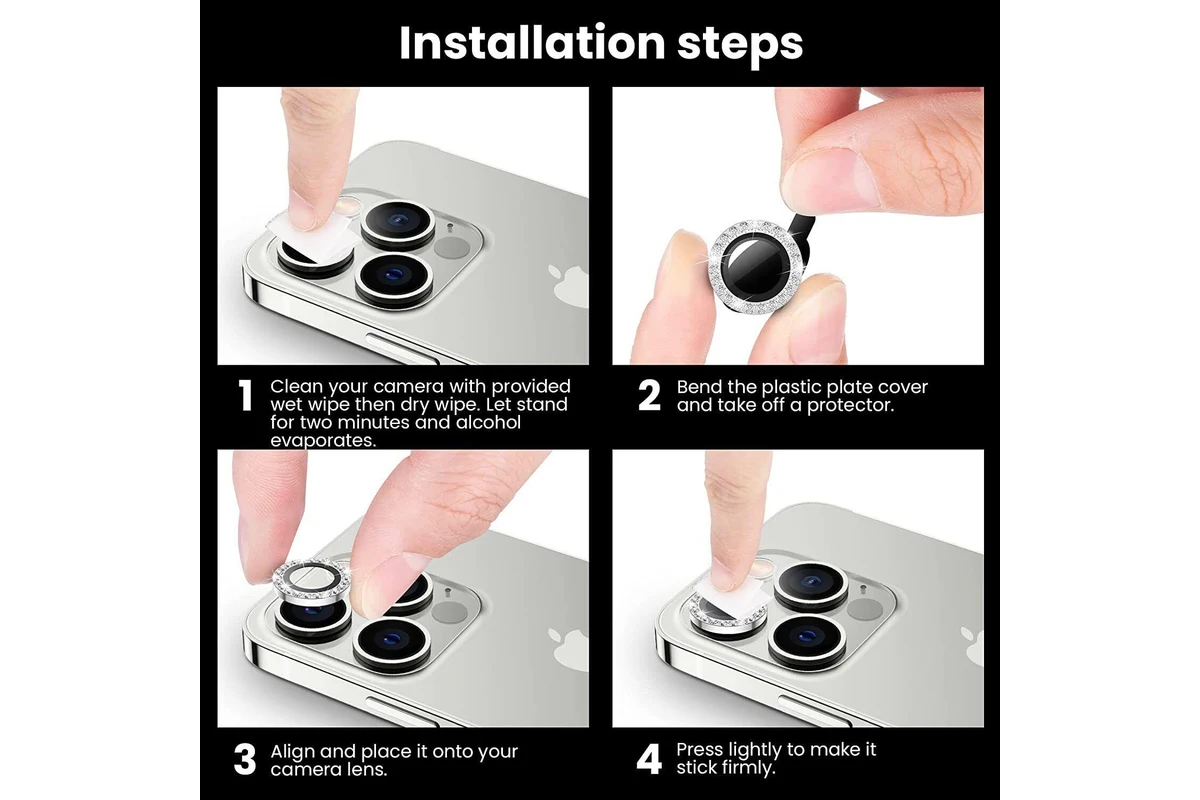 Installation steps

1 Clean your camera with provided wet wipe then dry wipe. Let stand for two minutes and alcohol evaporates.

2 Bend the plastic plate cover and take off a protector.

3 Align and place it onto your camera lens.

4 Press lightly to make it stick firmly.